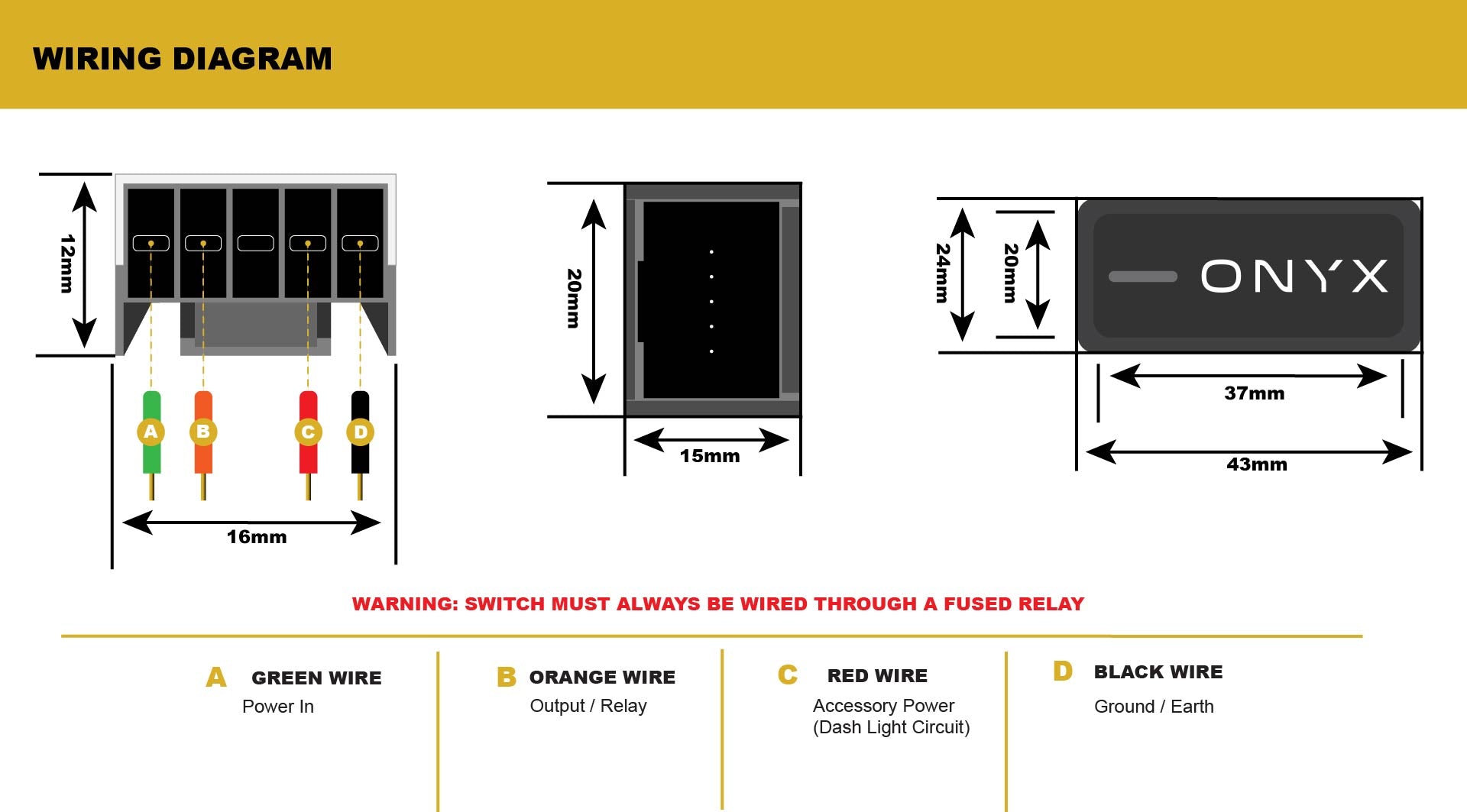 WIRING DIAGRAM

12mm

A B C D

16mm

20mm

15mm

24mm

20mm

ONYX

37mm

43mm

WARNING: SWITCH MUST ALWAYS BE WIRED THROUGH A FUSED RELAY

A GREEN WIRE
Power In

B ORANGE WIRE
Output / Relay

C RED WIRE
Accessory Power
(Dash Light Circuit)

D BLACK WIRE
Ground / Earth