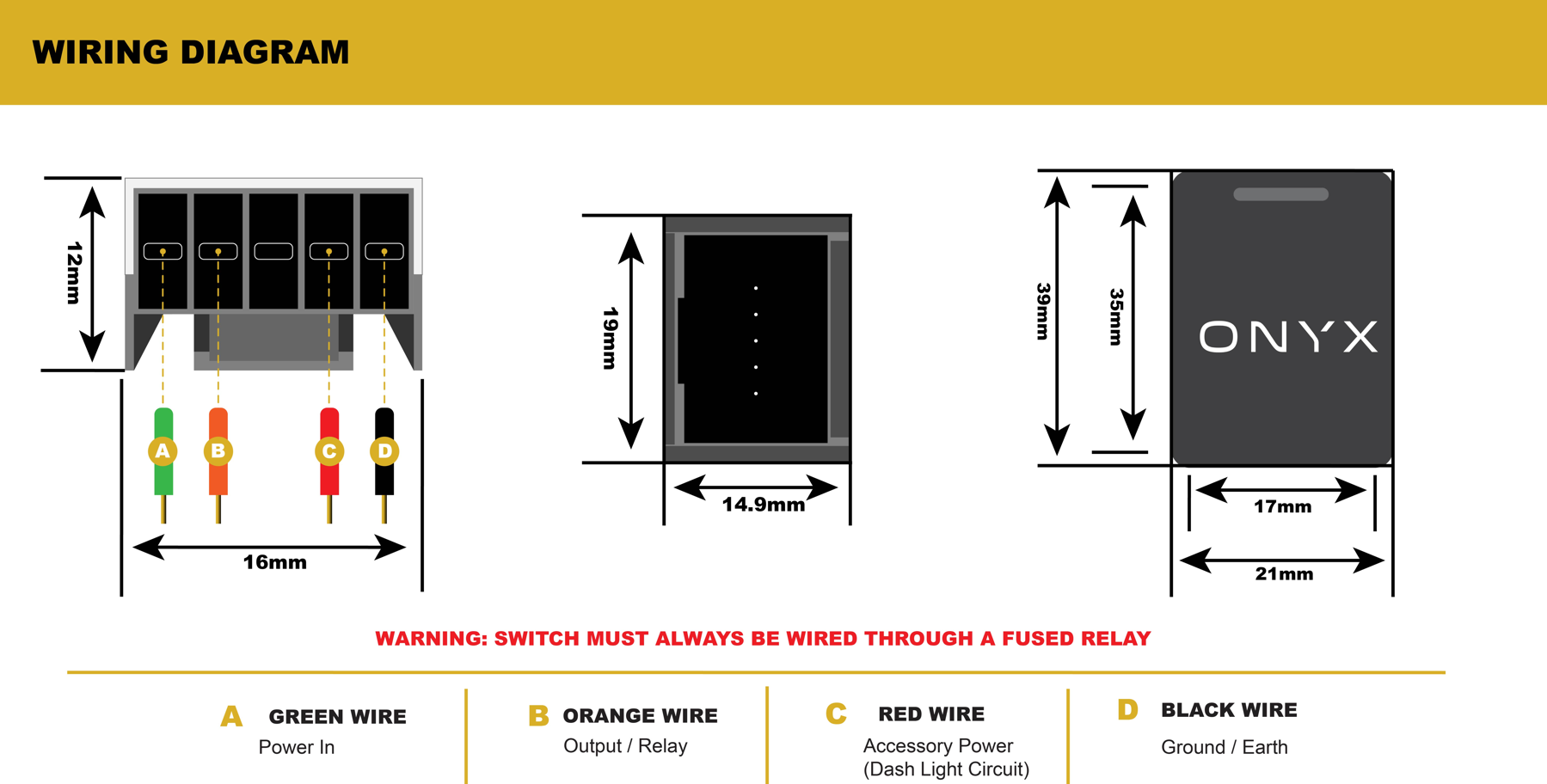 WIRING DIAGRAM

12mm

A B C D

16mm

19mm

14.9mm

39mm

35mm

ONYX

17mm

21mm

WARNING: SWITCH MUST ALWAYS BE WIRED THROUGH A FUSED RELAY

A GREEN WIRE
Power In

B ORANGE WIRE
Output / Relay

C RED WIRE
Accessory Power
(Dash Light Circuit)

D BLACK WIRE
Ground / Earth