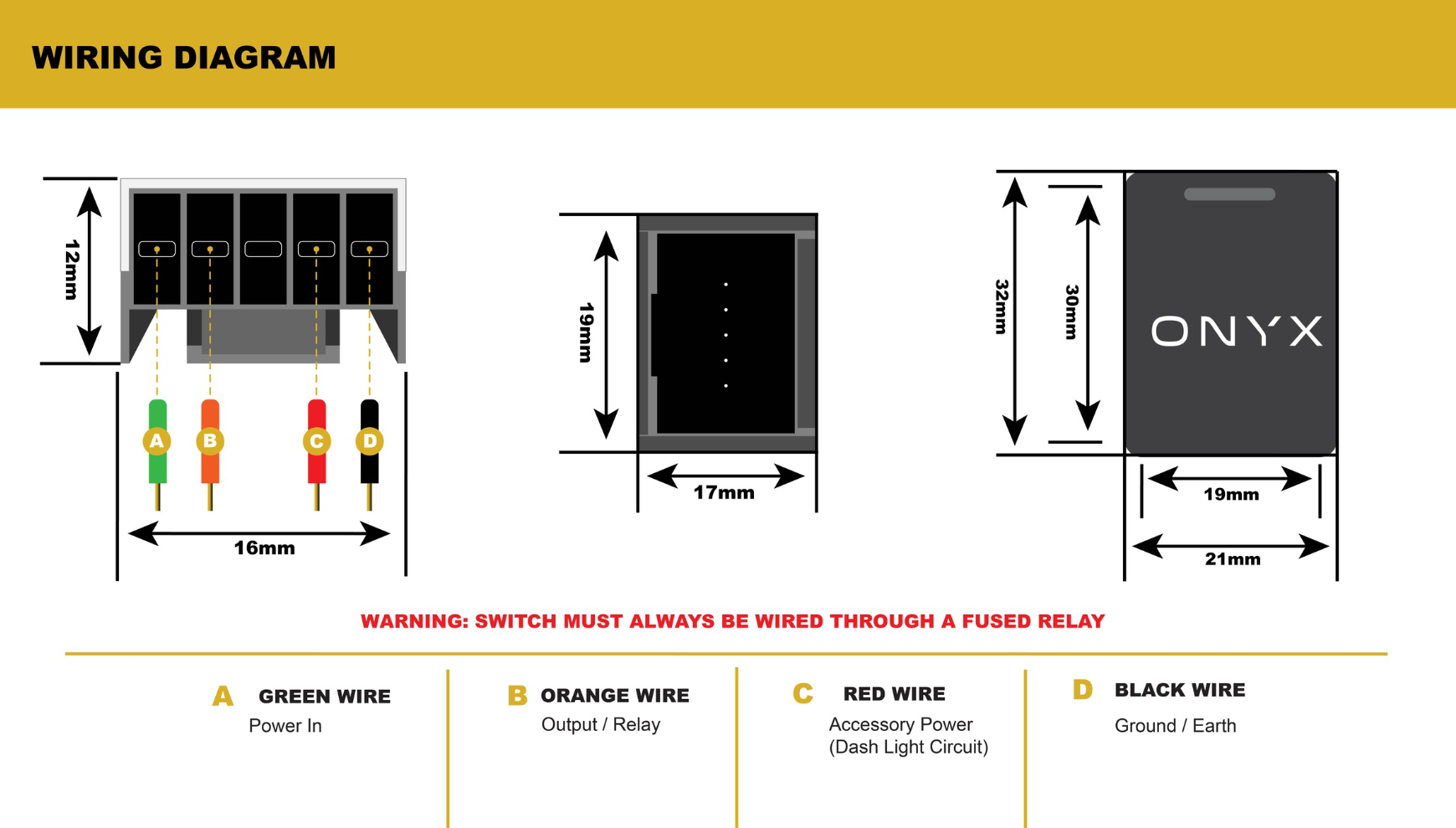 WIRING DIAGRAM

12mm

A B C D

16mm

19mm

17mm

32mm

30mm

ONYX

19mm

21mm

WARNING: SWITCH MUST ALWAYS BE WIRED THROUGH A FUSED RELAY

A GREEN WIRE
Power In

B ORANGE WIRE
Output / Relay

C RED WIRE
Accessory Power
(Dash Light Circuit)

D BLACK WIRE
Ground / Earth