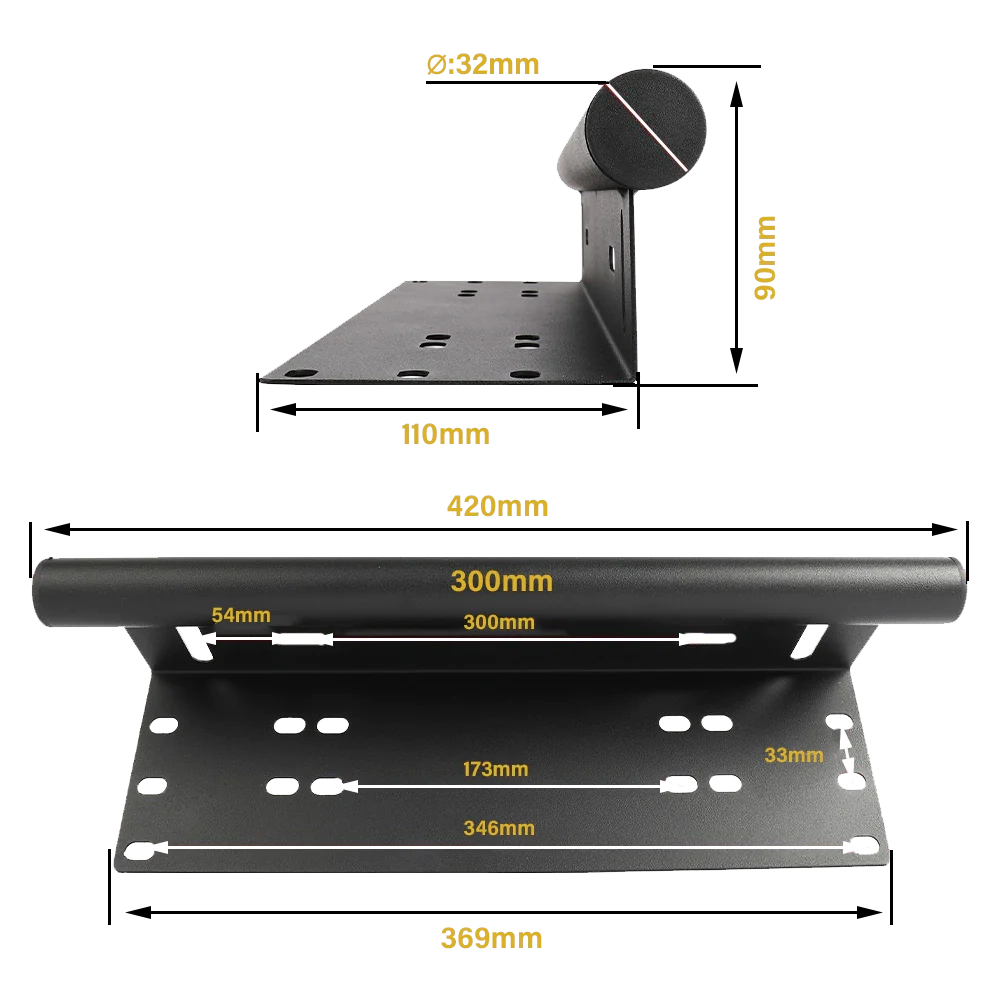 Ø:32mm

90mm

110mm

420mm

300mm

54mm

300mm

33mm

173mm

346mm

369mm